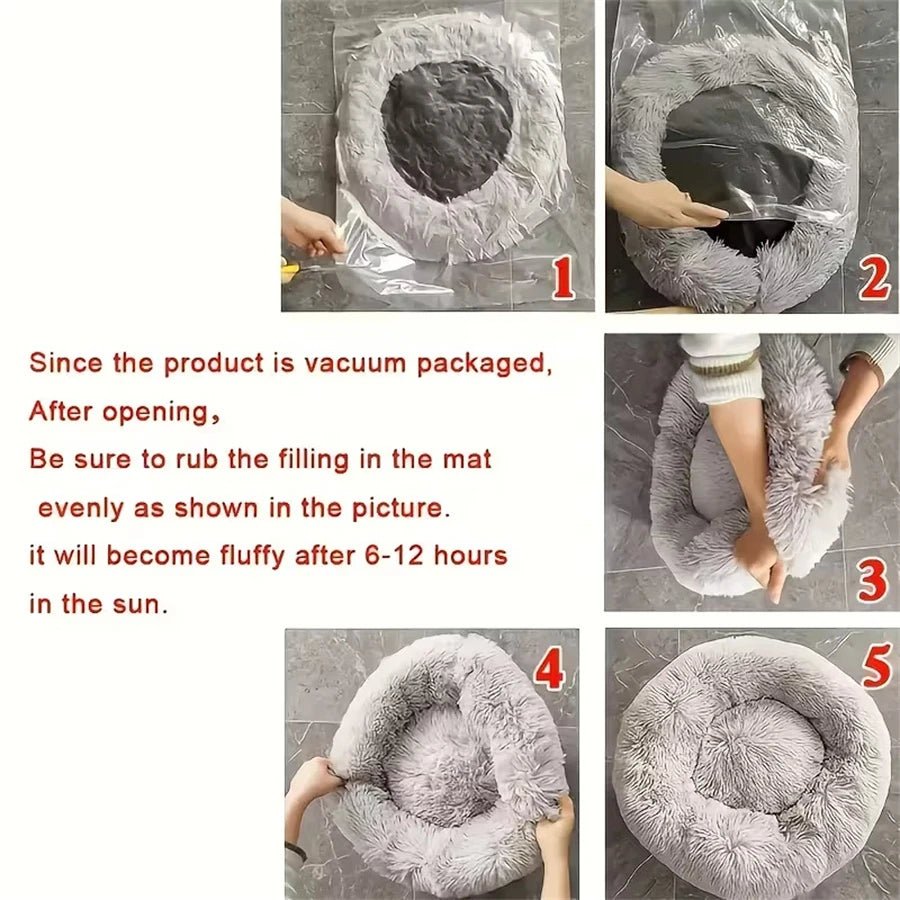 1

2

Since the product is vacuum packaged,
After opening,
Be sure to rub the filling in the mat
evenly as shown in the picture.
it will become fluffy after 6-12 hours
in the sun.

3

4

5